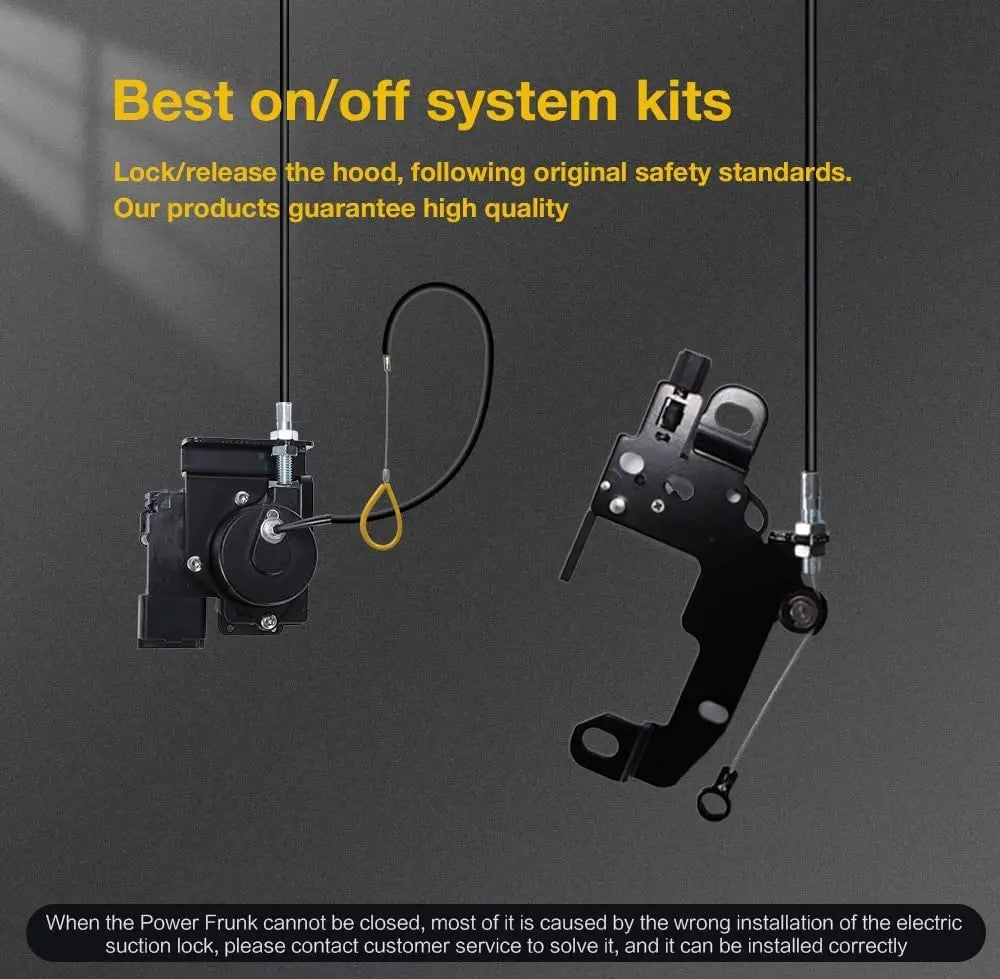 Best on/off system kits

Lock/release the hood, following original safety standards.
Our products guarantee high quality

When the Power Frunk cannot be closed, most of it is caused by the wrong installation of the electric suction lock, please contact customer service to solve it, and it can be installed correctly